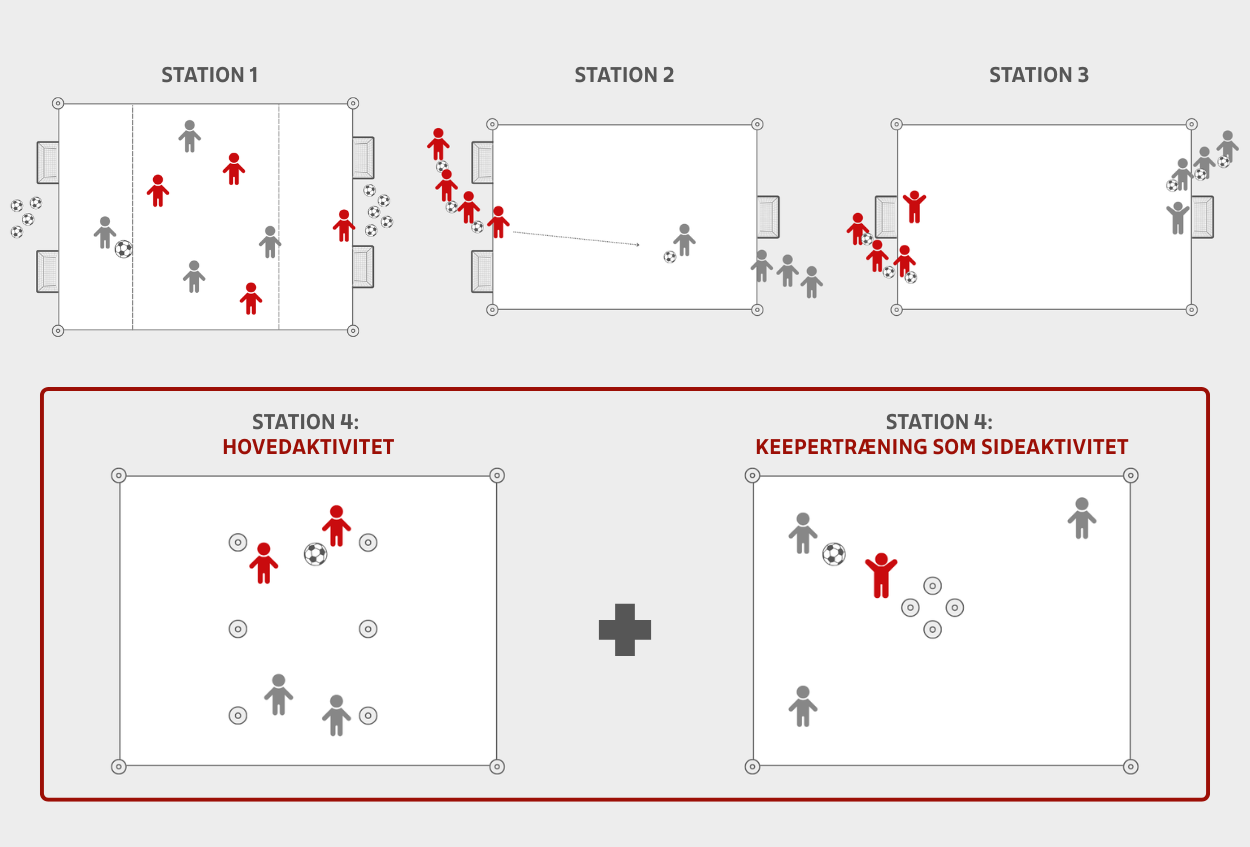 STATION 1

STATION 2

STATION 3

STATION 4:
HOVEDAKTIVITET

STATION 4:
KEEPERTRÆNING SOM SIDEAKTIVITET