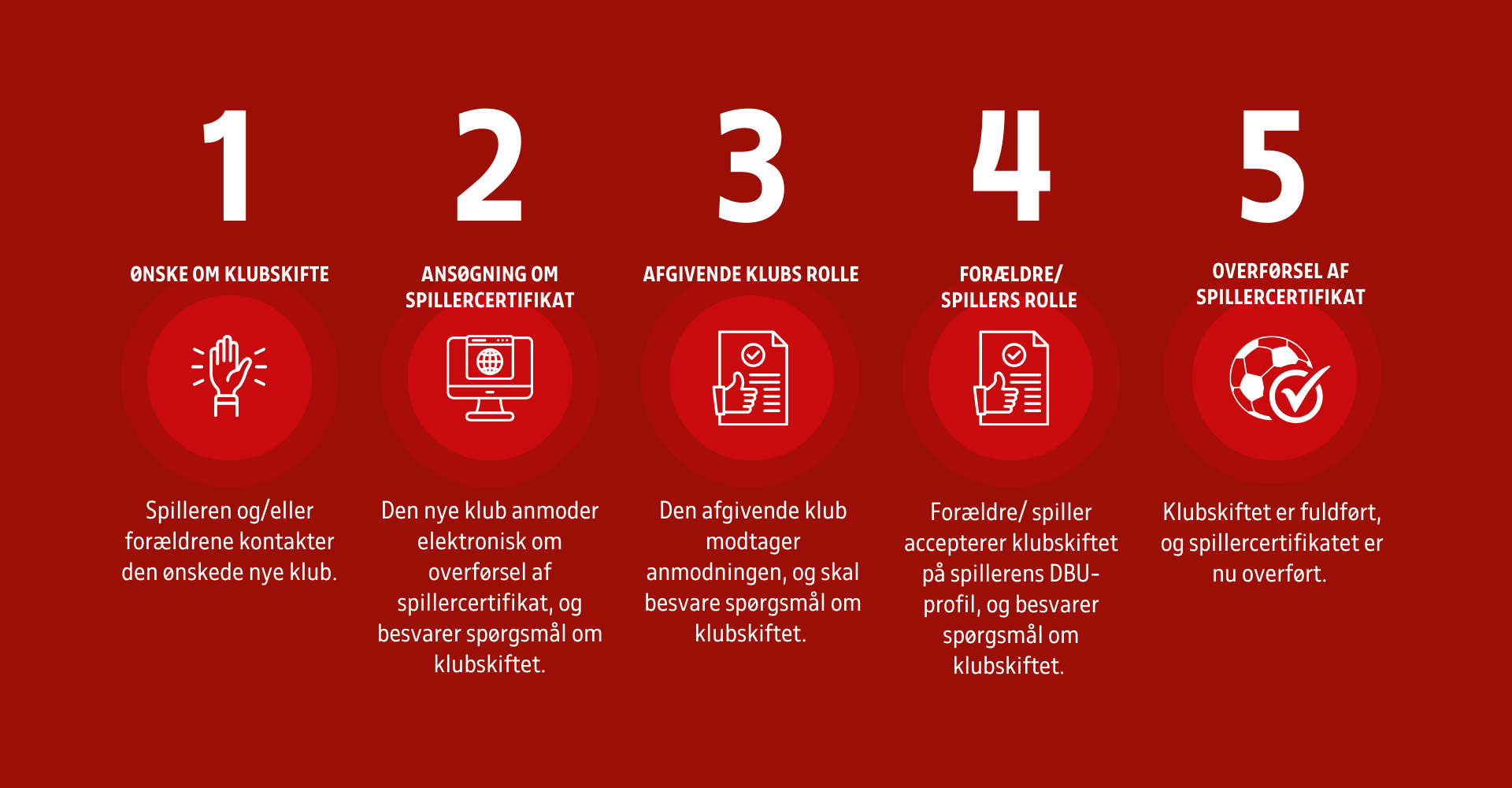 1

ØNSKE OM KLUBSKIFTE

Spilleren og/eller forældrene kontakter den ønskede nye klub.

2

ANSØGNING OM SPILLERCERTIFIKAT

Den nye klub anmoder elektronisk om overførsel af spillercertifikat, og besvarer spørgsmål om klubskiftet.

3

AFGIVENDE KLUBS ROLLE

Den afgivende klub modtager anmodningen, og skal besvare spørgsmål om klubskiftet.

4

FORÆLDRE/ SPILLERS ROLLE

Forældre/ spiller accepterer klubskiftet på spillerens DBU-profil, og besvarer spørgsmål om klubskiftet.

5

OVERFØRSEL AF SPILLERCERTIFIKAT

Klubskiftet er fuldført, og spillercertifikatet er nu overført.